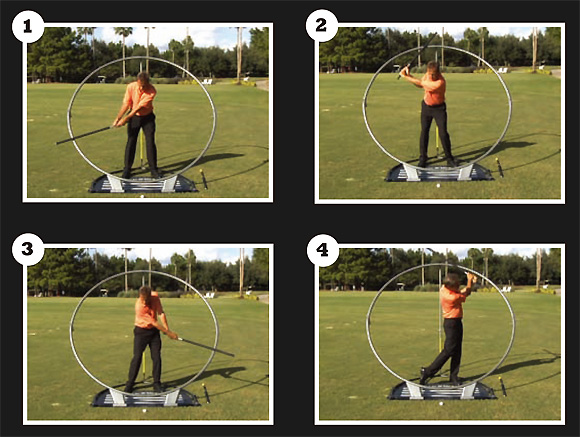 1

2

3

4